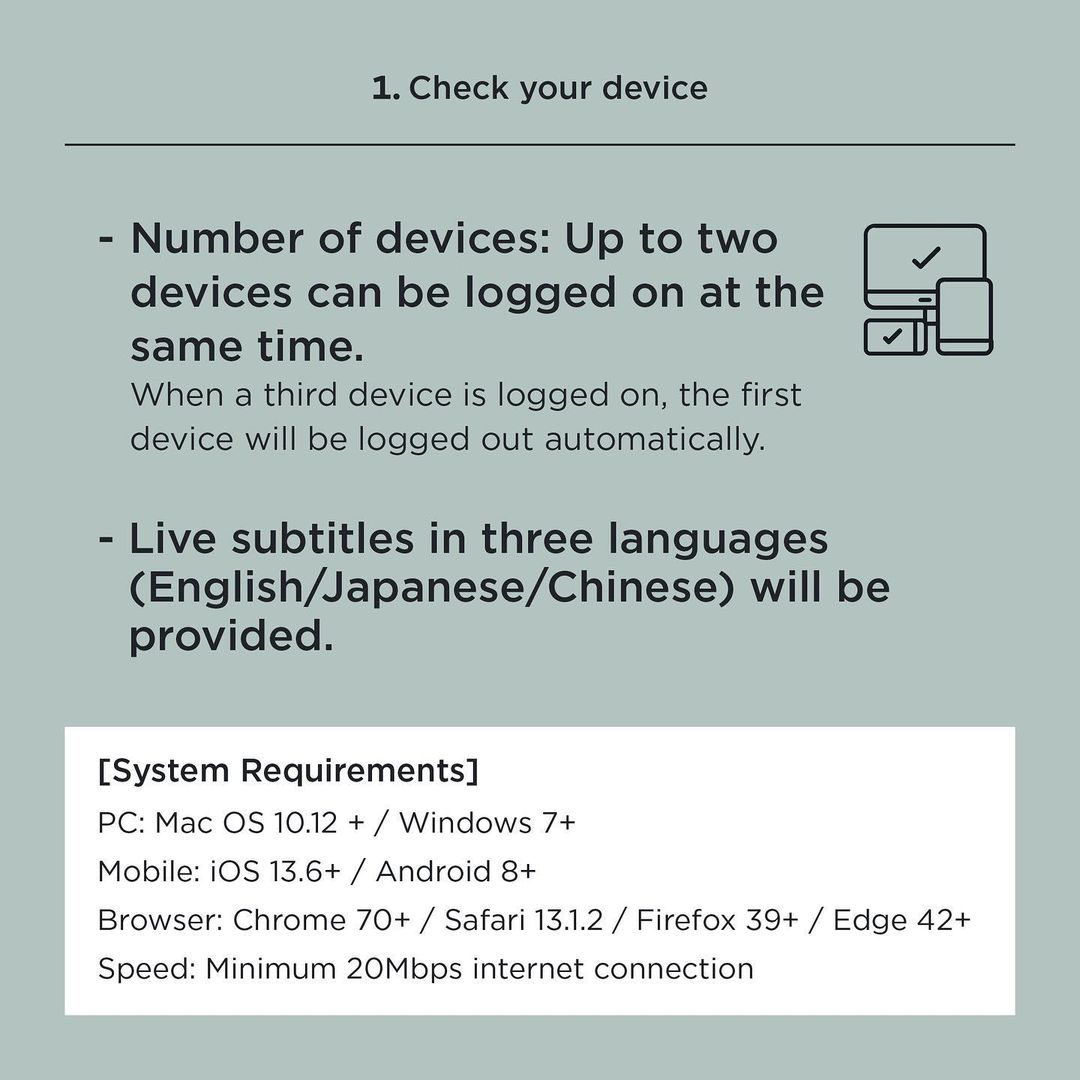 1. Check your device

- Number of devices: Up to two devices can be logged on at the same time.
When a third device is logged on, the first device will be logged out automatically.

- Live subtitles in three languages (English/Japanese/Chinese) will be provided.

[System Requirements]
PC: Mac OS 10.12 + / Windows 7+
Mobile: iOS 13.6+ / Android 8+
Browser: Chrome 70+ / Safari 13.1.2 / Firefox 39+ / Edge 42+
Speed: Minimum 20Mbps internet connection