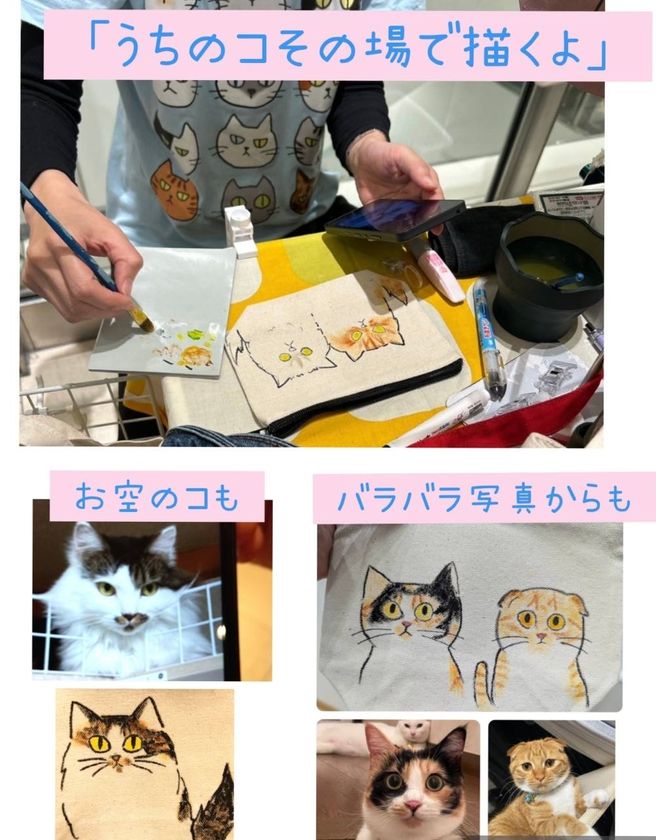 「うちのコその場で描くよ」

お空のコも

バラバラ写真からも