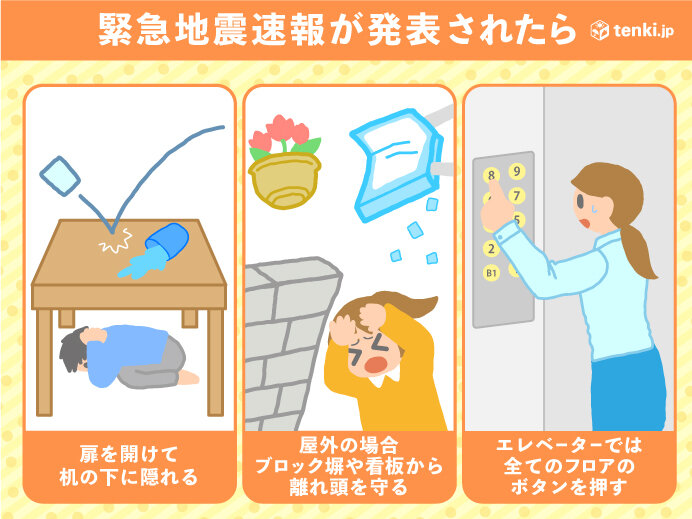 緊急地震速報が発表されたら

tenki.jp

8
9
7
5
2
B1

扉を開けて
机の下に隠れる

屋外の場合
ブロック塀や看板から
離れ頭を守る

エレベーターでは
全てのフロアの
ボタンを押す