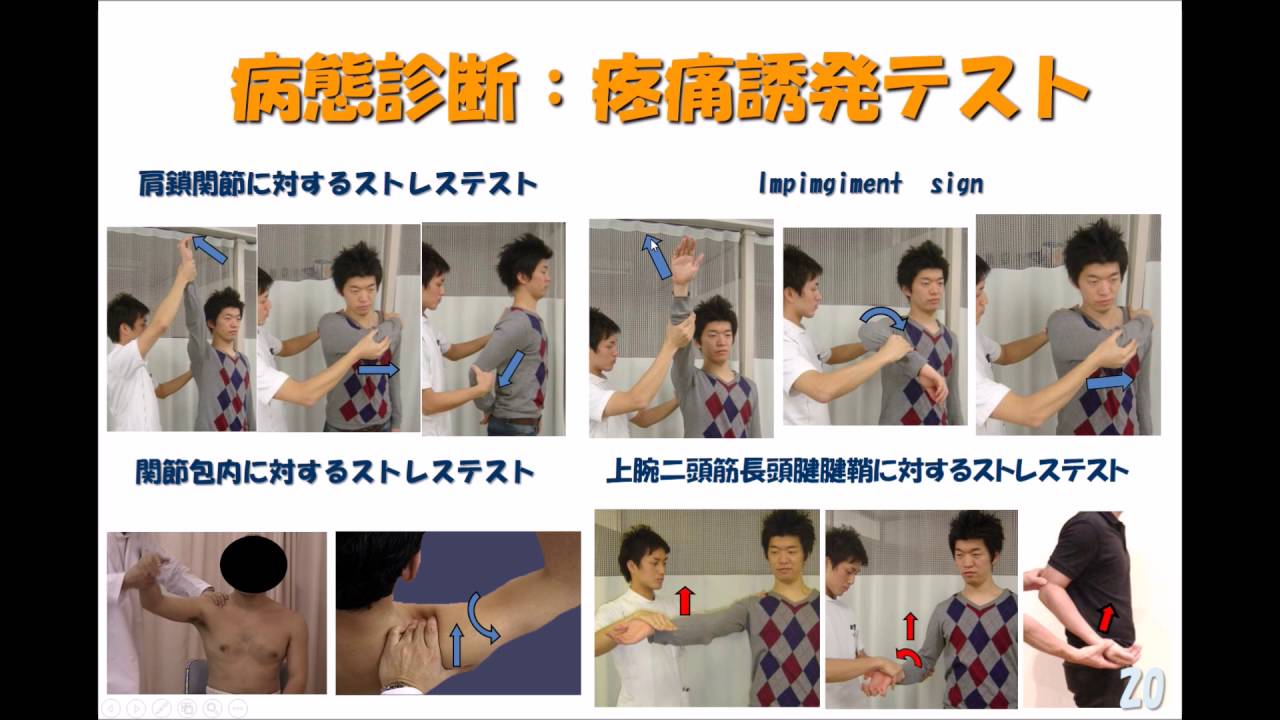 病態診断：疼痛誘発テスト

肩鎖関節に対するストレステスト

Impimgiment sign

関節包内に対するストレステスト

上腕二頭筋長頭腱腱鞘に対するストレステスト

20