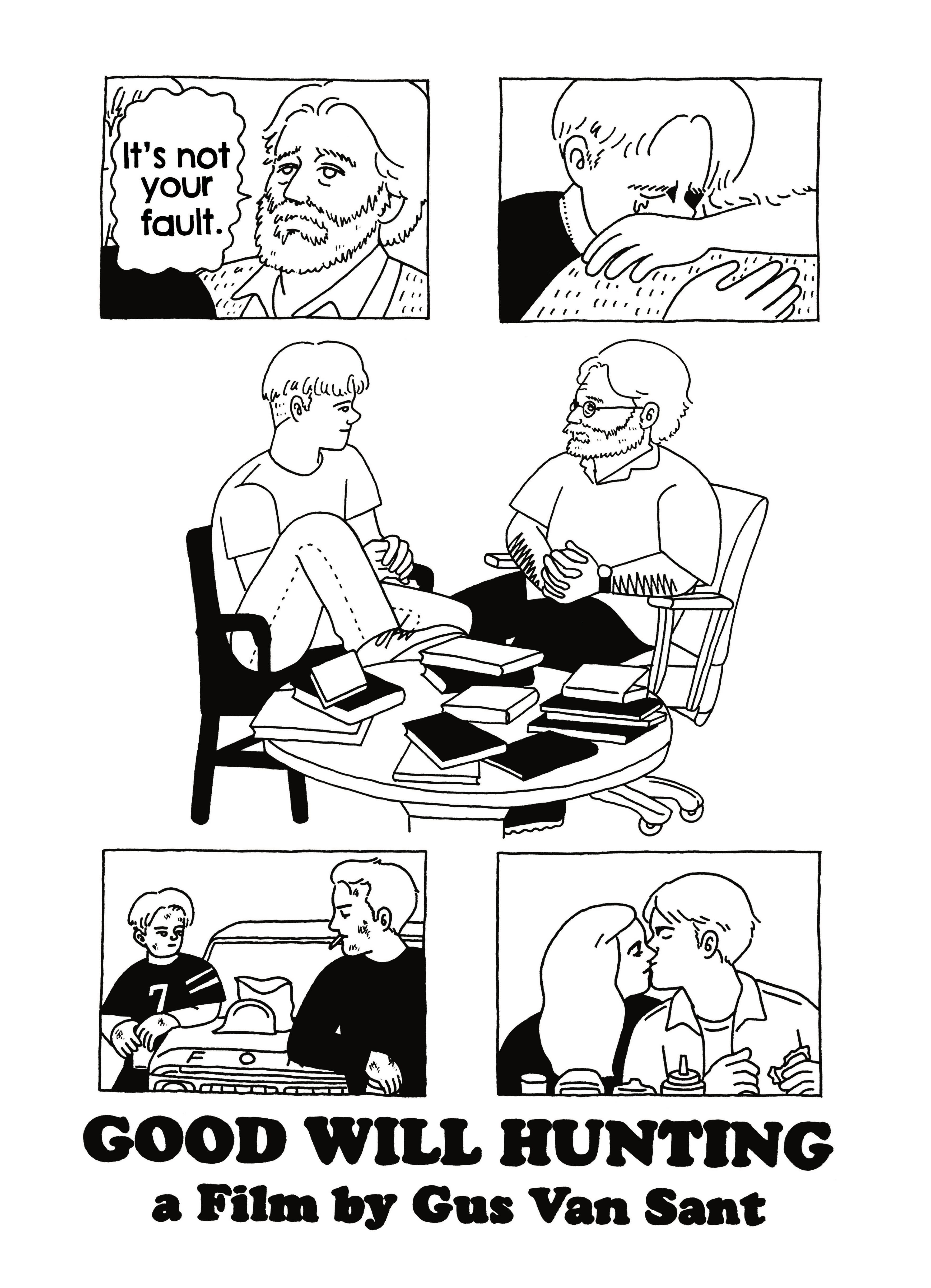 It's not your fault.

7

F O

GOOD WILL HUNTING
a Film by Gus Van Sant