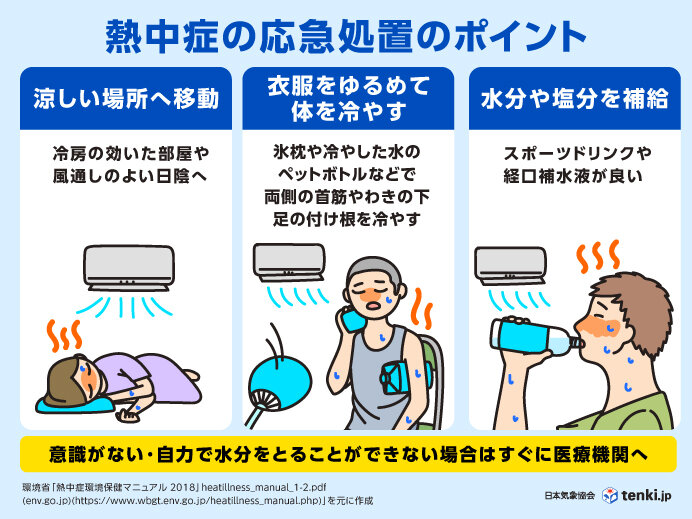 熱中症の応急処置のポイント

涼しい場所へ移動

冷房の効いた部屋や風通しのよい日陰へ

衣服をゆるめて体を冷やす

氷枕や冷やした水のペットボトルなどで両側の首筋やわきの下足の付け根を冷やす

水分や塩分を補給

スポーツドリンクや経口補水液が良い

意識がない・自力で水分をとることができない場合はすぐに医療機関へ

環境省「熱中症環境保健マニュアル 2018」heatillness_manual_1-2.pdf (env.go.jp)(https://www.wbgt.env.go.jp/heatillness_manual.php)」を元に作成

日本気象協会 tenki.jp