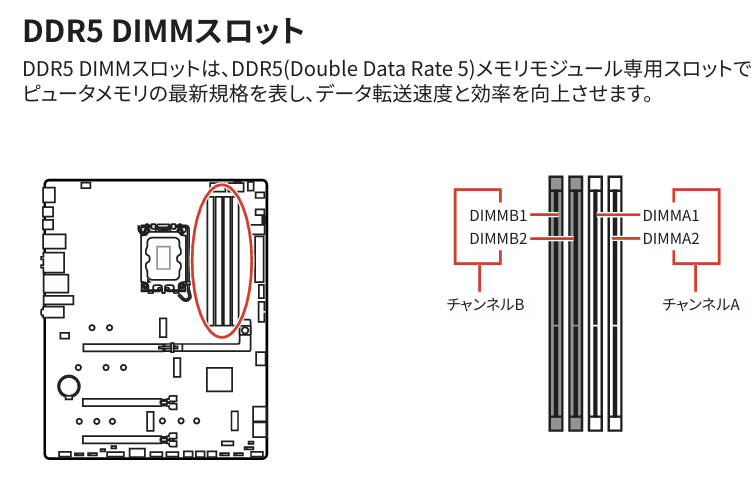 DDR5 DIMMスロット

DDR5 DIMMスロットは、DDR5(Double Data Rate 5)メモリモジュール専用スロットで
ピュータメモリの最新規格を表し、データ転送速度と効率を向上させます。

DIMMB1
DIMMB2
チャンネルB
DIMMA1
DIMMA2
チャンネルA